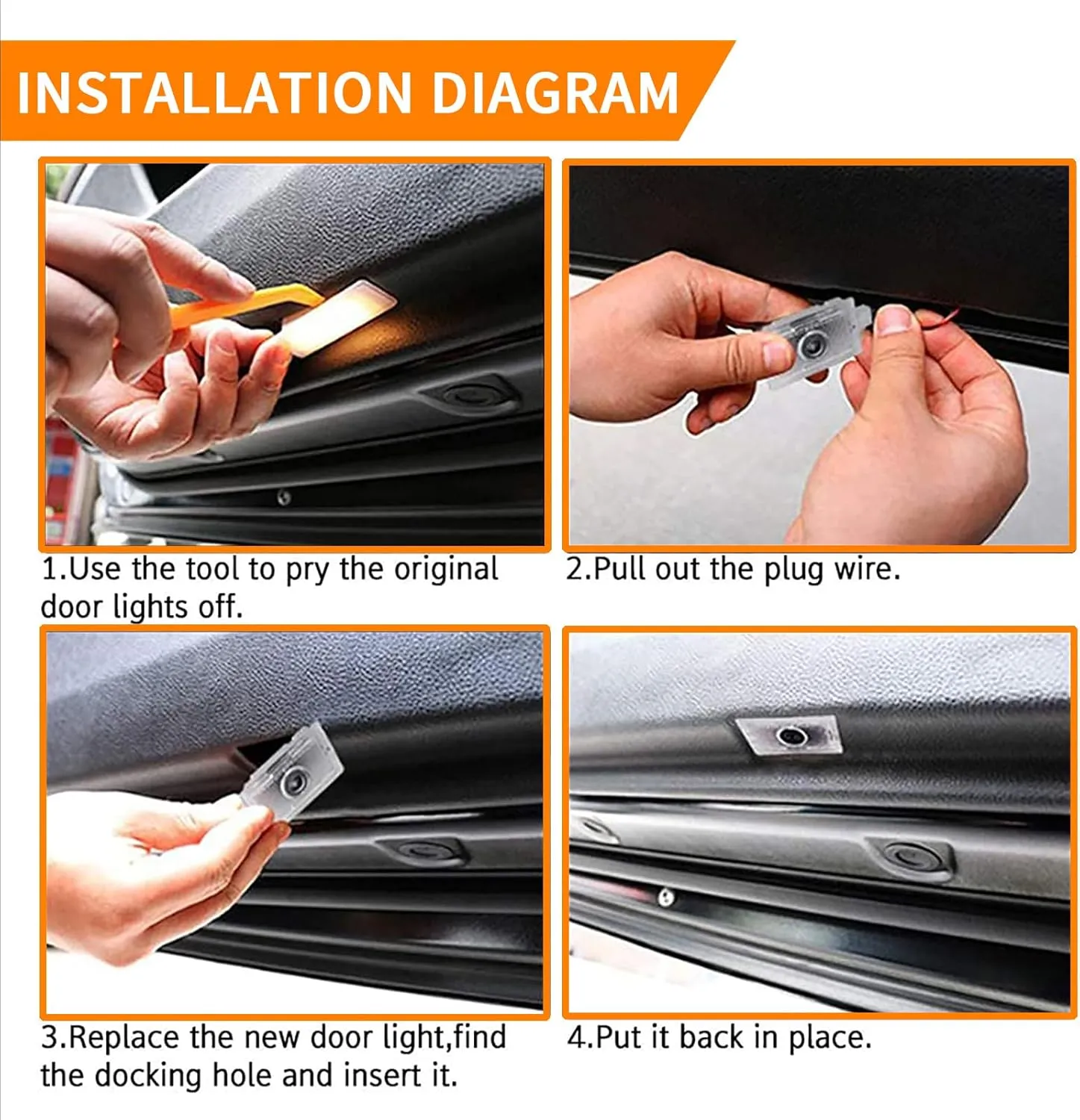 INSTALLATION DIAGRAM

1.Use the tool to pry the original door lights off.

2.Pull out the plug wire.

3.Replace the new door light,find the docking hole and insert it.

4.Put it back in place.