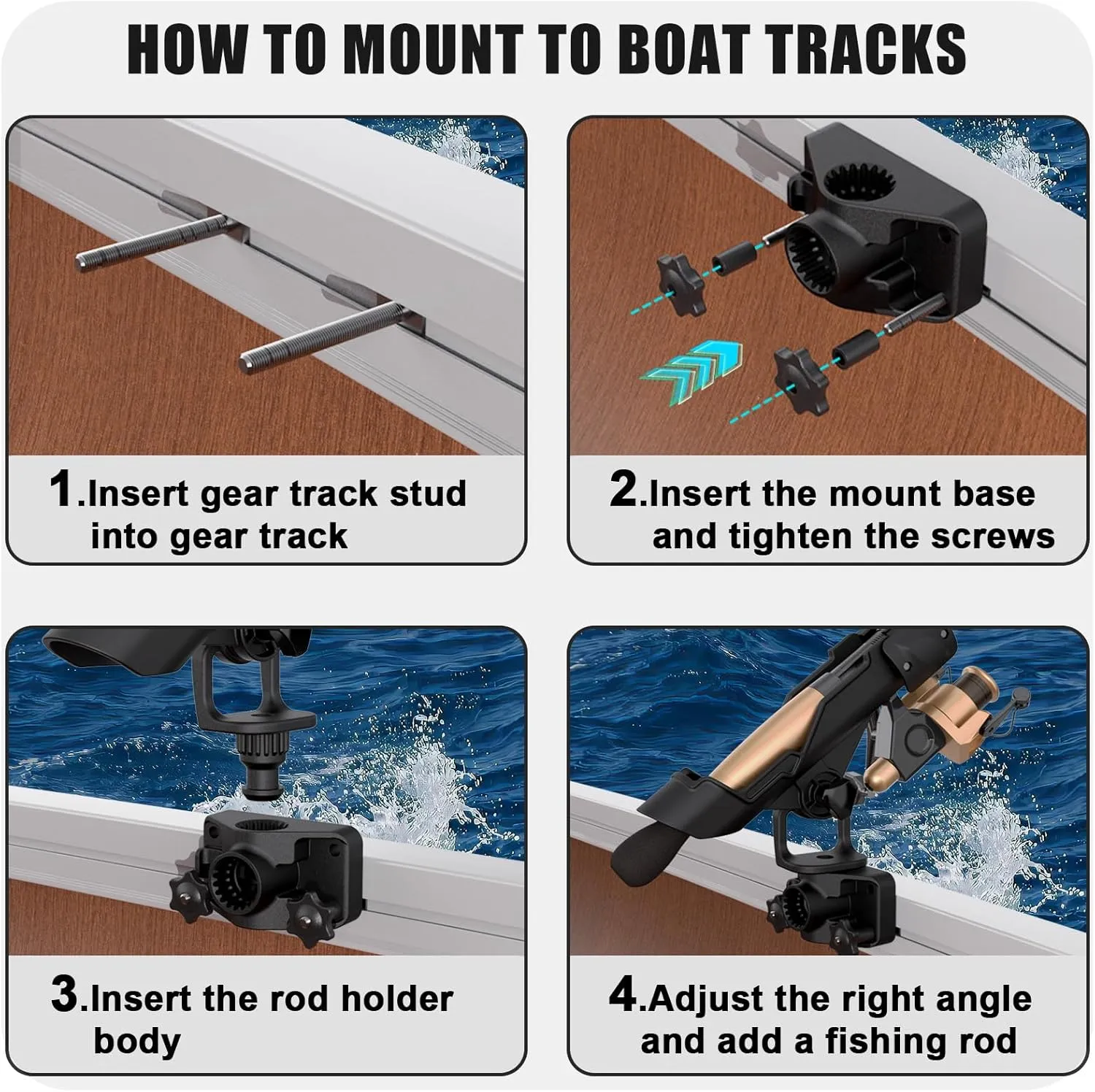 HOW TO MOUNT TO BOAT TRACKS

1.Insert gear track stud into gear track

2.Insert the mount base and tighten the screws

3.Insert the rod holder body

4.Adjust the right angle and add a fishing rod