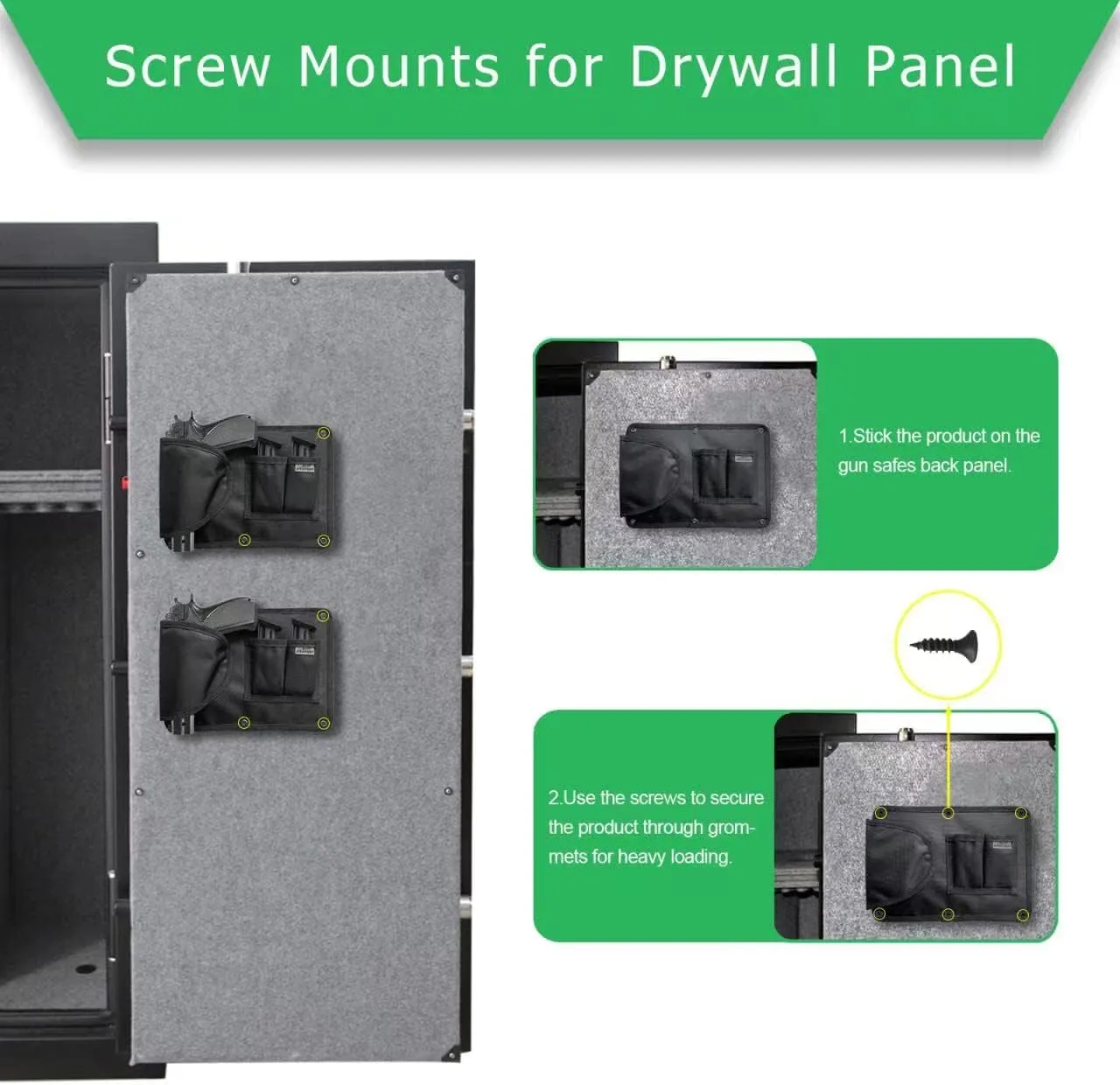 Screw Mounts for Drywall Panel

1.Stick the product on the gun safes back panel.

2.Use the screws to secure the product through grommets for heavy loading.