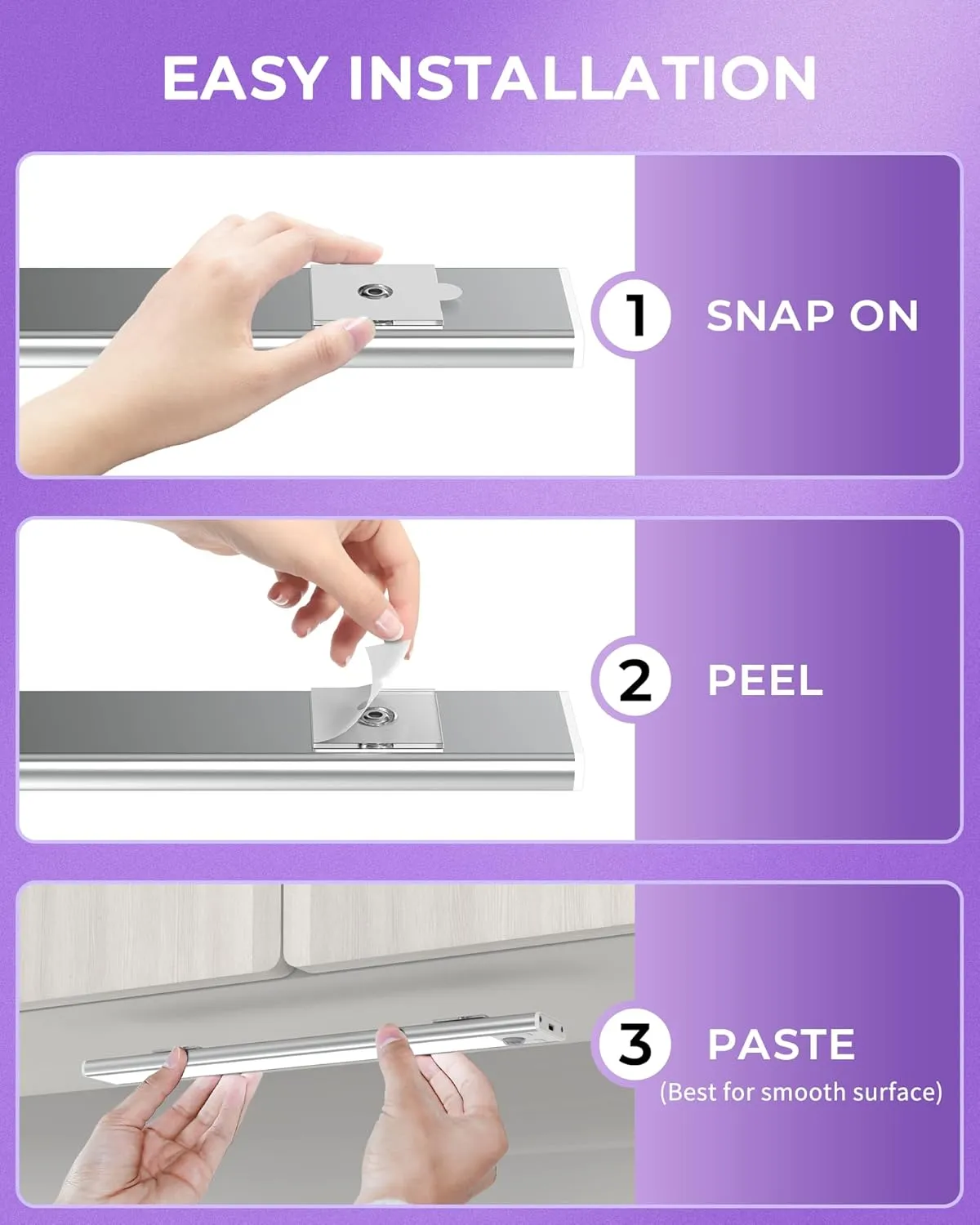 EASY INSTALLATION

1 SNAP ON

2 PEEL

3 PASTE
(Best for smooth surface)